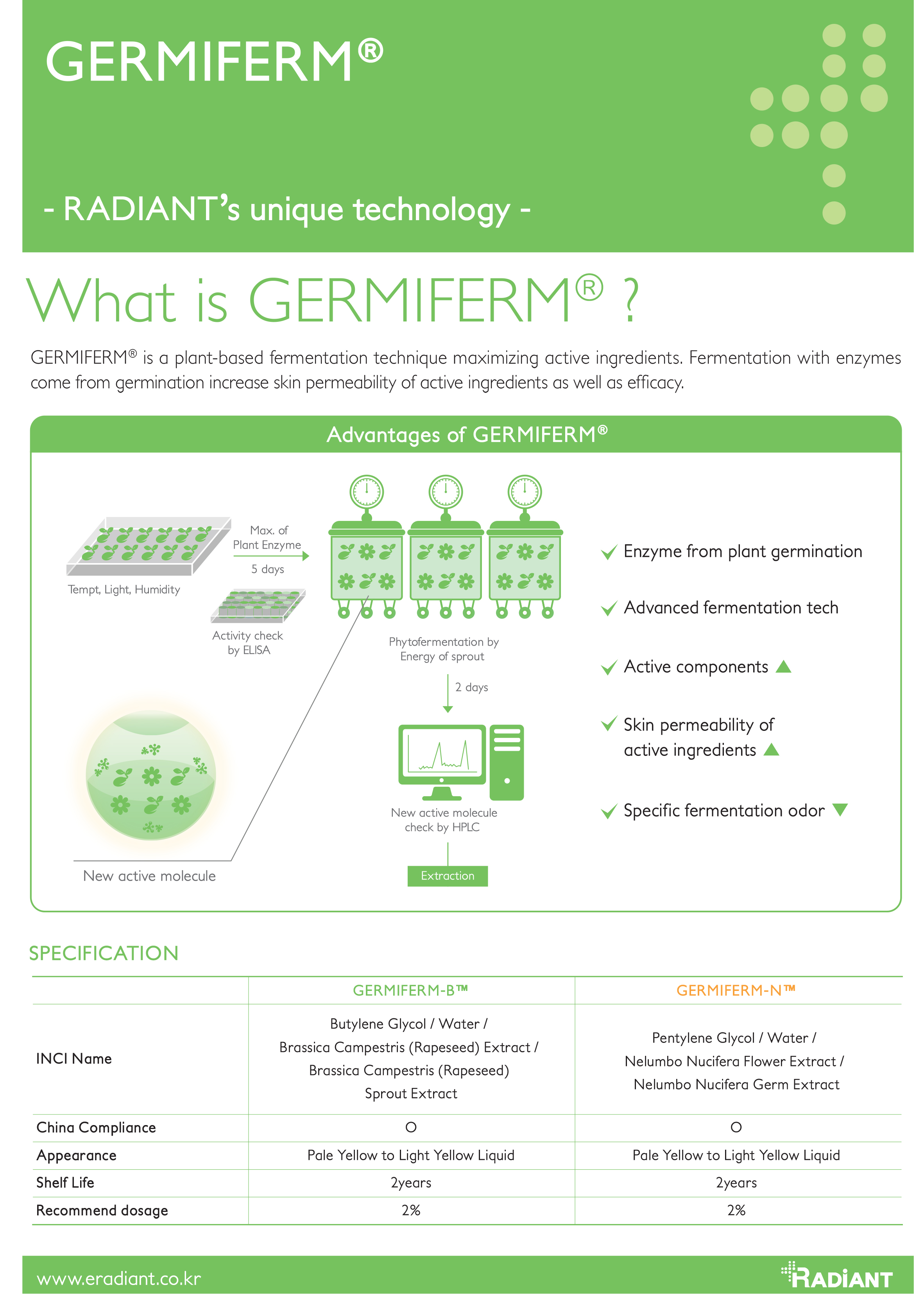 GERMIFERM®

- RADIANT's unique technology -

What is GERMIFERM® ?

GERMIFERM® is a plant-based fermentation technique maximizing active ingredients. Fermentation with enzymes come from germination increase skin permeability of active ingredients as well as efficacy.

Advantages of GERMIFERM®

Tempt, Light, Humidity

Max. of Plant Enzyme

5 days

Activity check by ELISA

Phytofermentation by Energy of sprout

2 days

New active molecule check by HPLC

Extraction

New active molecule

Enzyme from plant germination

Advanced fermentation tech

Active components ▲

Skin permeability of active ingredients ▲

Specific fermentation odor ▼

SPECIFICATION

| | GERMIFERM-B™ | GERMIFERM-N™ |
|---|---|---|
| INCI Name | Butylene Glycol / Water / Brassica Campestris (Rapeseed) Extract / Brassica Campestris (Rapeseed) Sprout Extract | Pentylene Glycol / Water / Nelumbo Nucifera Flower Extract / Nelumbo Nucifera Germ Extract |
| China Compliance | O | O |
| Appearance | Pale Yellow to Light Yellow Liquid | Pale Yellow to Light Yellow Liquid |
| Shelf Life | 2years | 2years |
| Recommend dosage | 2% | 2% |

www.eradiant.co.kr

RADIANT